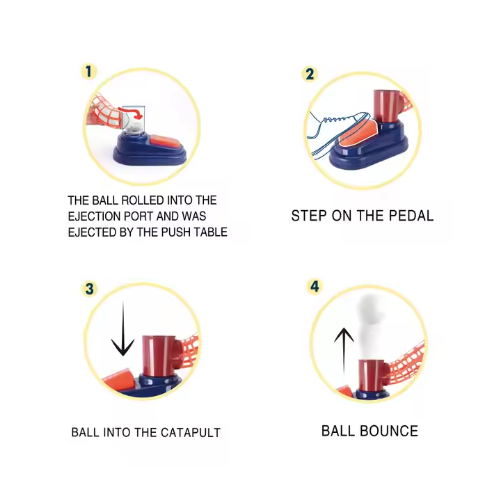 1

THE BALL ROLLED INTO THE EJECTION PORT AND WAS EJECTED BY THE PUSH TABLE

2

STEP ON THE PEDAL

3

BALL INTO THE CATAPULT

4

BALL BOUNCE